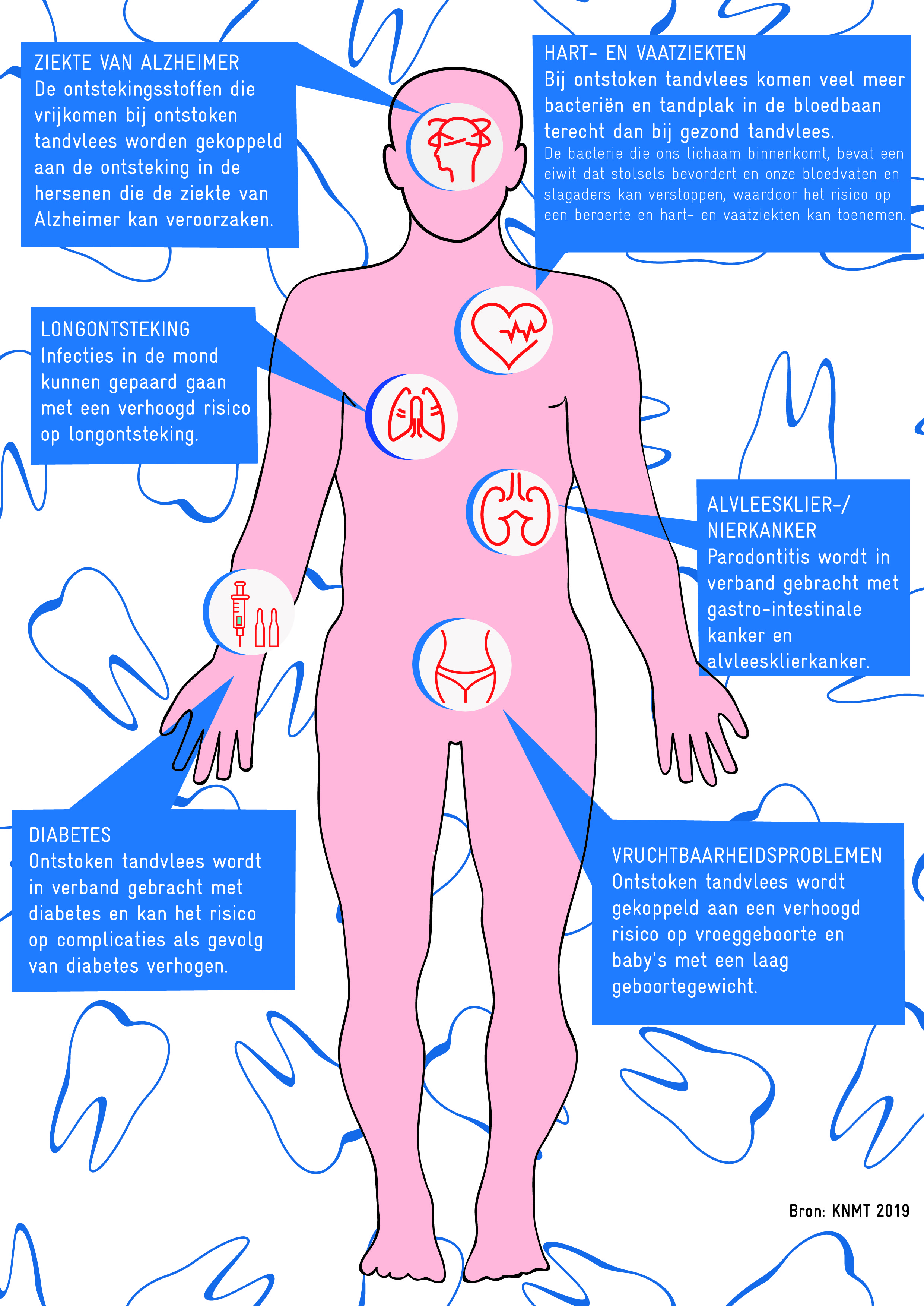 ZIEKTE VAN ALZHEIMER
De ontstekingsstoffen die vrijkomen bij ontstoken tandvlees worden gekoppeld aan de ontsteking in de hersenen die de ziekte van Alzheimer kan veroorzaken.

HART- EN VAATZIEKTEN
Bij ontstoken tandvlees komen veel meer bacteriën en tandplak in de bloedbaan terecht dan bij gezond tandvlees.
De bacterie die ons lichaam binnenkomt, bevat een eiwit dat stolsels bevordert en onze bloedvaten en slagaders kan verstoppen, waardoor het risico op een beroerte en hart- en vaatziekten kan toenemen.

LONGONTSTEKING
Infecties in de mond kunnen gepaard gaan met een verhoogd risico op longontsteking.

ALVLEESKLIER-/ NIERKANKER
Parodontitis wordt in verband gebracht met gastro-intestinale kanker en alvleesklierkanker.

DIABETES
Ontstoken tandvlees wordt in verband gebracht met diabetes en kan het risico op complicaties als gevolg van diabetes verhogen.

VRUCHTBAARHEIDSPROBLEMEN
Ontstoken tandvlees wordt gekoppeld aan een verhoogd risico op vroeggeboorte en baby's met een laag geboortegewicht.

Bron: KNMT 2019